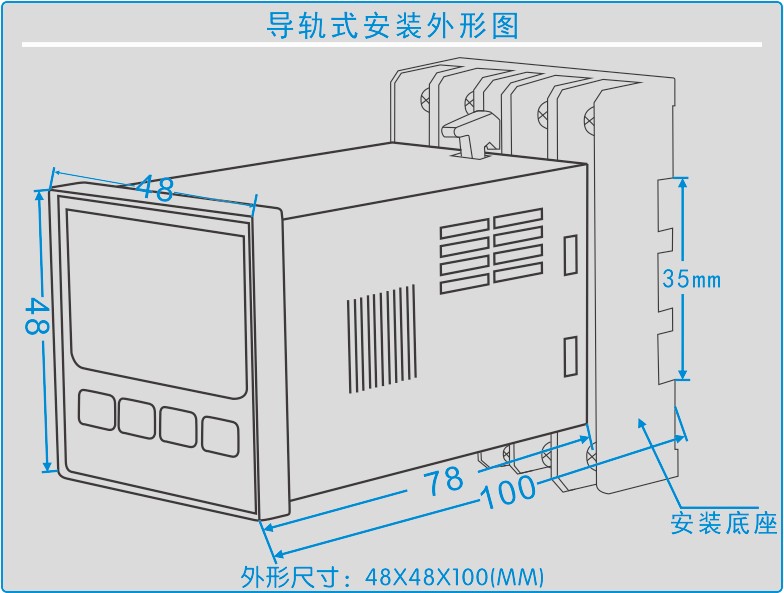 导轨式安装外形图

48

48

35mm

78

100

安装底座

外形尺寸：48X48X100(MM)